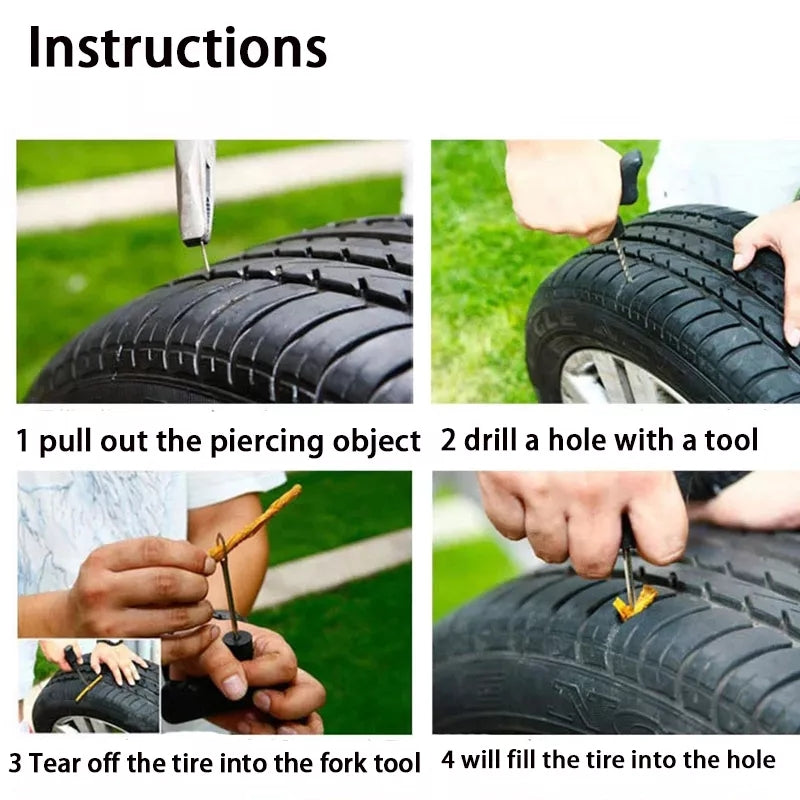 Instructions

1 pull out the piercing object

2 drill a hole with a tool

3 Tear off the tire into the fork tool

4 will fill the tire into the hole