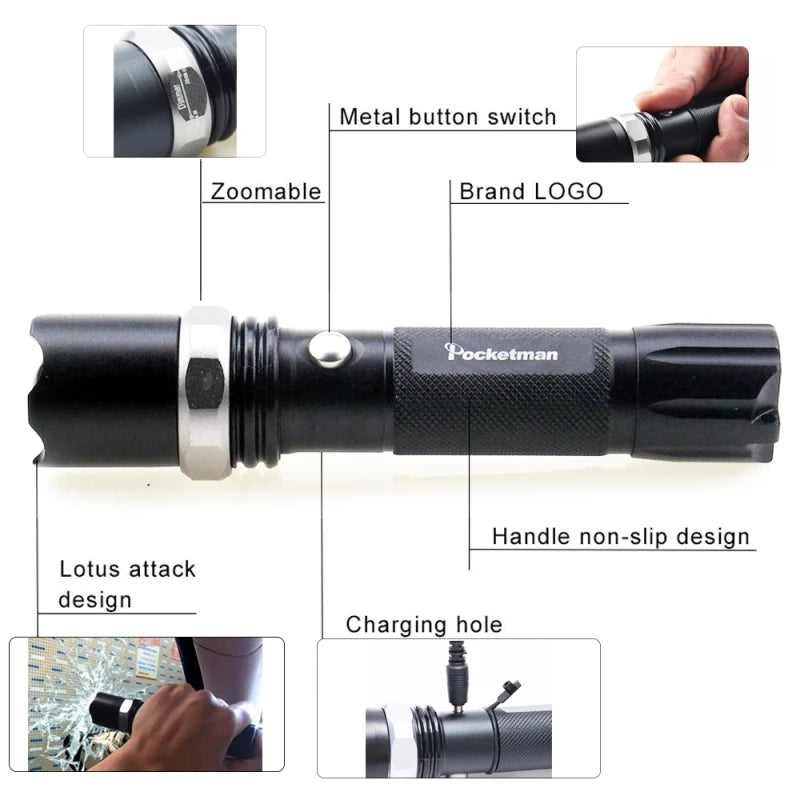 Dimmer

Metal button switch

Zoomable

Brand LOGO

Pocketman

Handle non-slip design

Lotus attack design

Charging hole