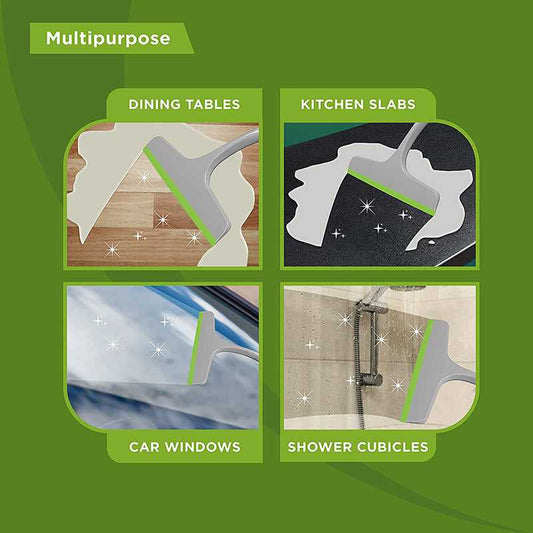 Multipurpose

DINING TABLES

KITCHEN SLABS

CAR WINDOWS

SHOWER CUBICLES