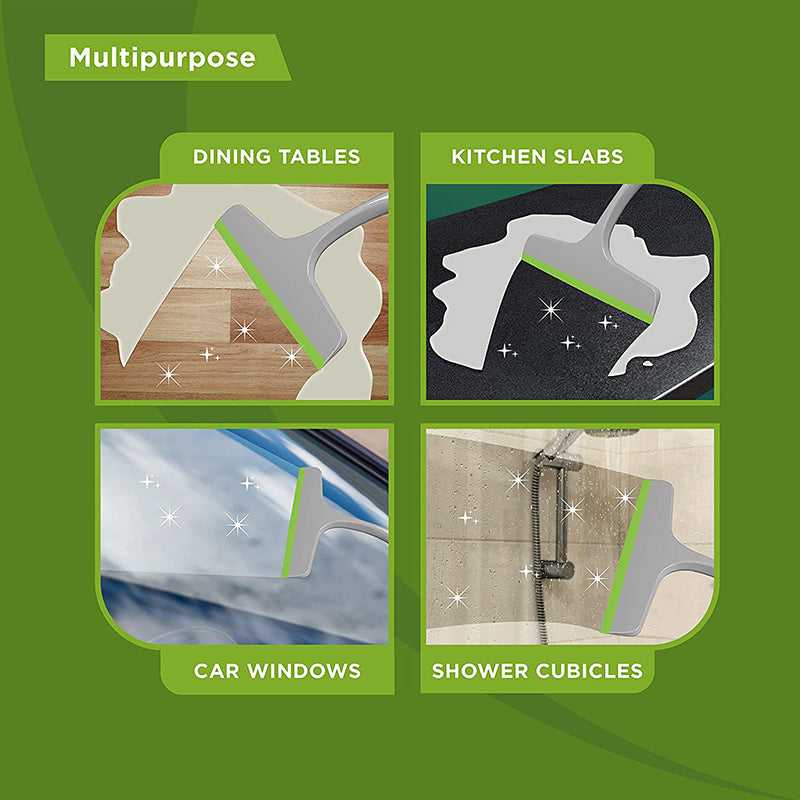 Multipurpose

DINING TABLES

KITCHEN SLABS

CAR WINDOWS

SHOWER CUBICLES