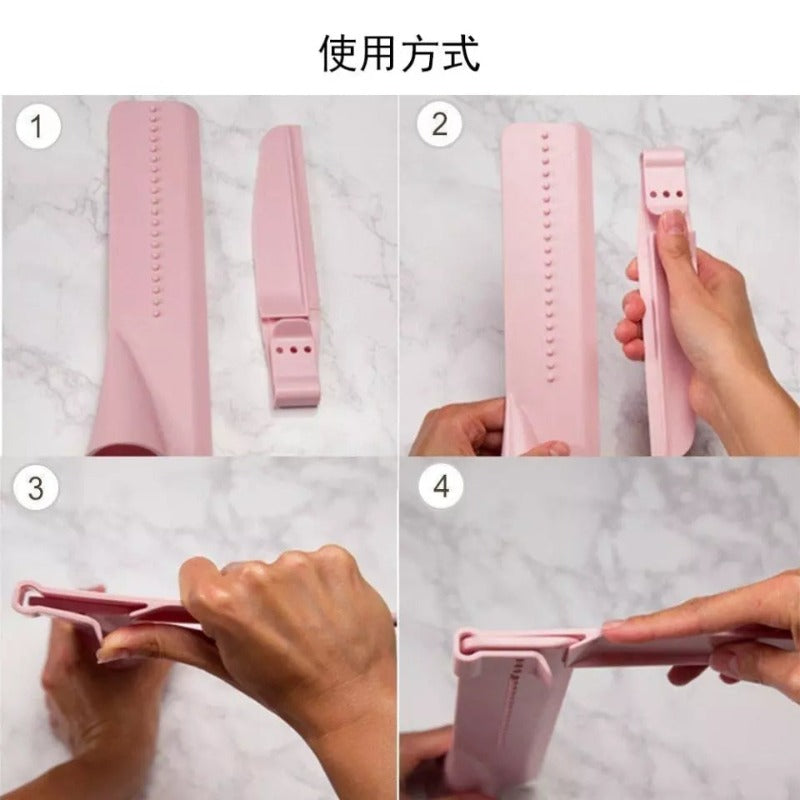 使用方式

1

2

3

4