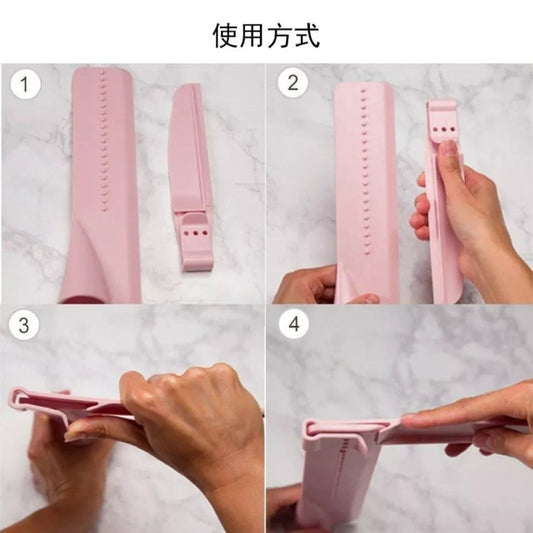 使用方式

1

2

3

4