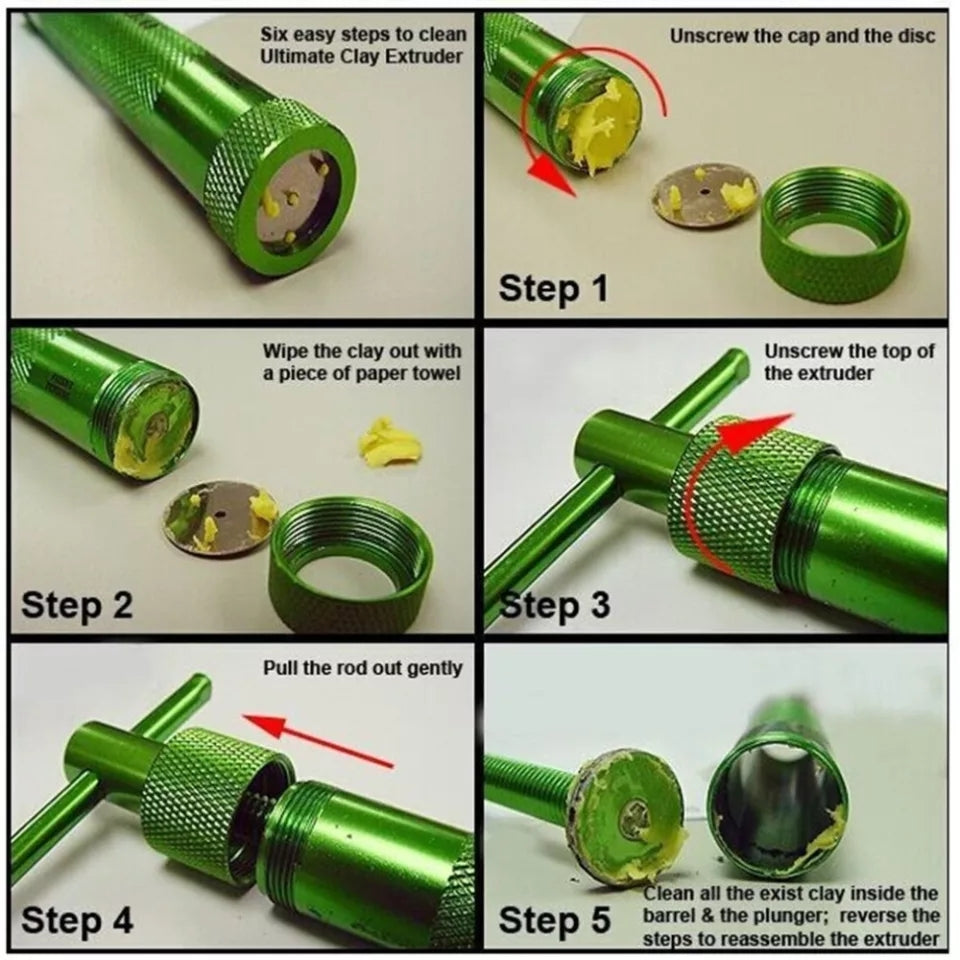 Six easy steps to clean Ultimate Clay Extruder

Unscrew the cap and the disc

Step 1

Wipe the clay out with a piece of paper towel

Step 2

Unscrew the top of the extruder

Step 3

Pull the rod out gently

Step 4

Step 5

Clean all the exist clay inside the barrel & the plunger; reverse the steps to reassemble the extruder