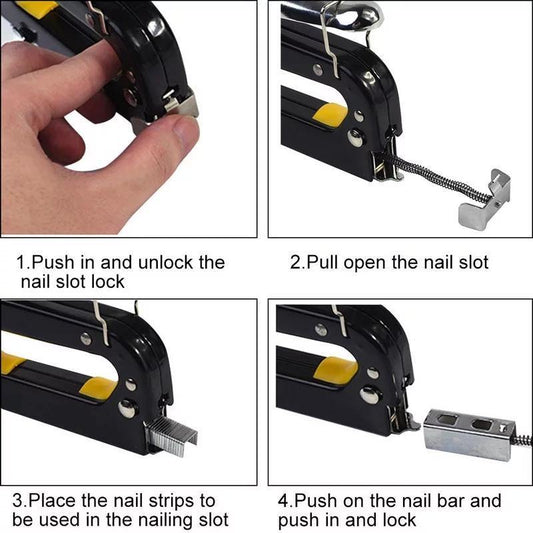 1.Push in and unlock the nail slot lock

2.Pull open the nail slot

3.Place the nail strips to be used in the nailing slot

4.Push on the nail bar and push in and lock