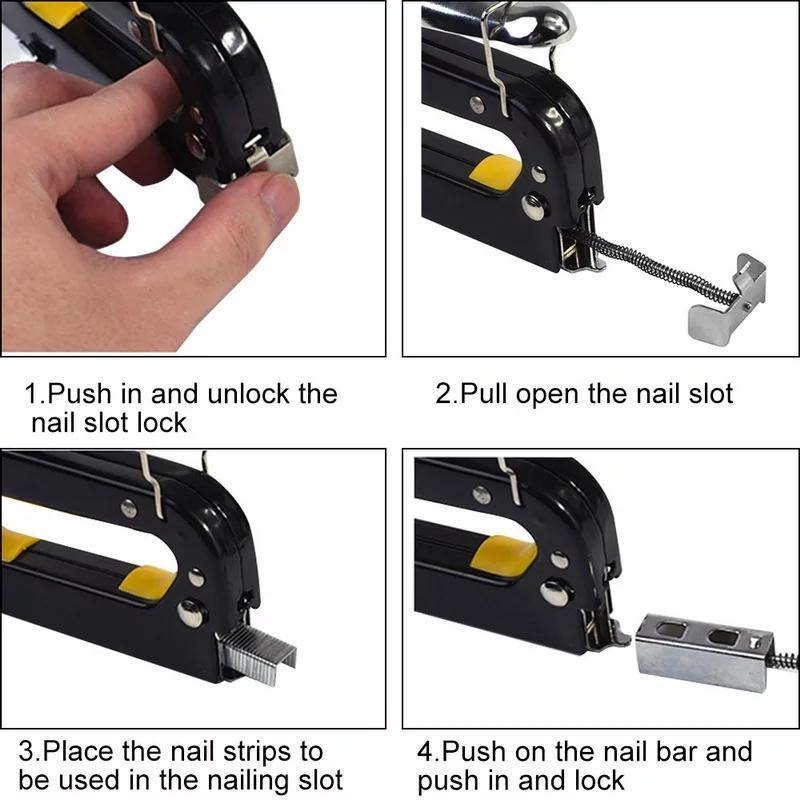 1.Push in and unlock the nail slot lock

2.Pull open the nail slot

3.Place the nail strips to be used in the nailing slot

4.Push on the nail bar and push in and lock