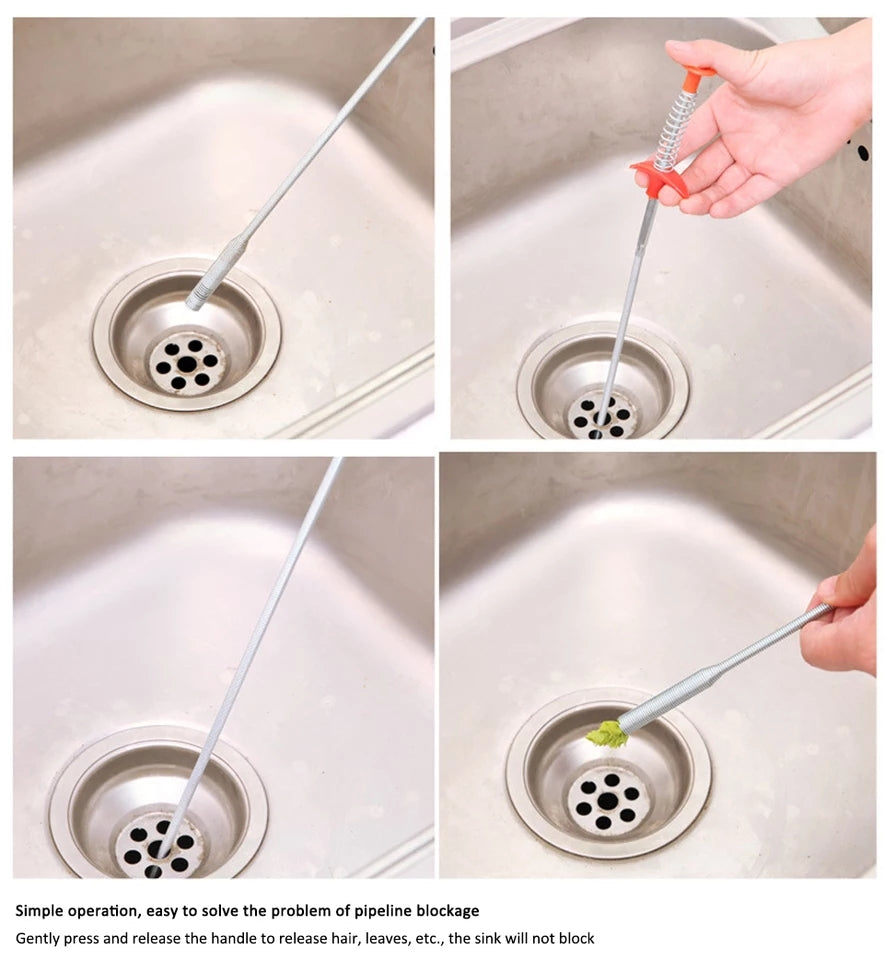 Simple operation, easy to solve the problem of pipeline blockage

Gently press and release the handle to release hair, leaves, etc., the sink will not block