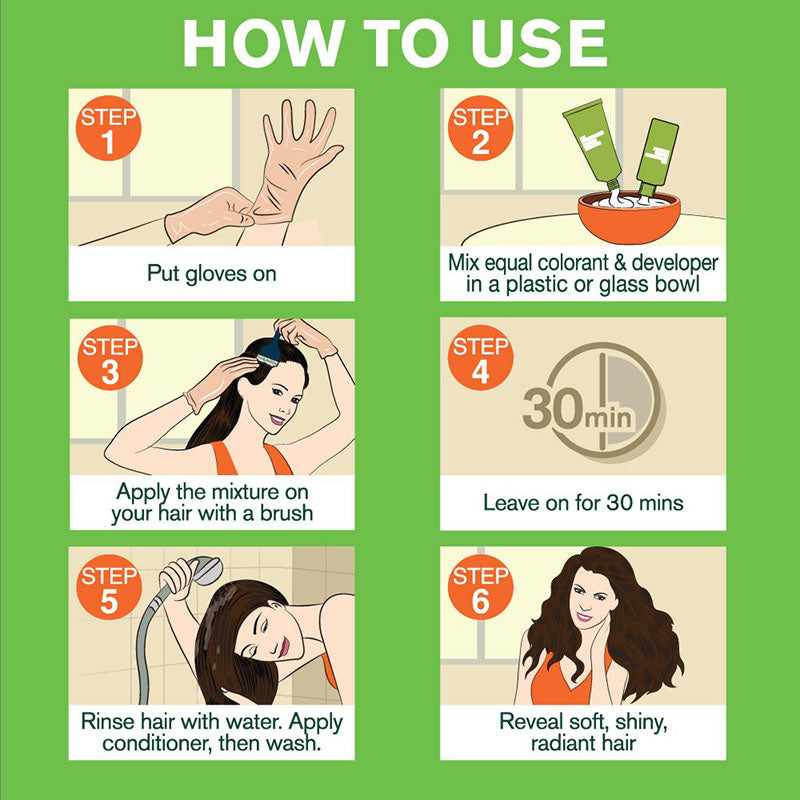 HOW TO USE

STEP 1

Put gloves on

STEP 2

Mix equal colorant & developer in a plastic or glass bowl

STEP 3

Apply the mixture on your hair with a brush

STEP 4

30min

Leave on for 30 mins

STEP 5

Rinse hair with water. Apply conditioner, then wash.

STEP 6

Reveal soft, shiny, radiant hair