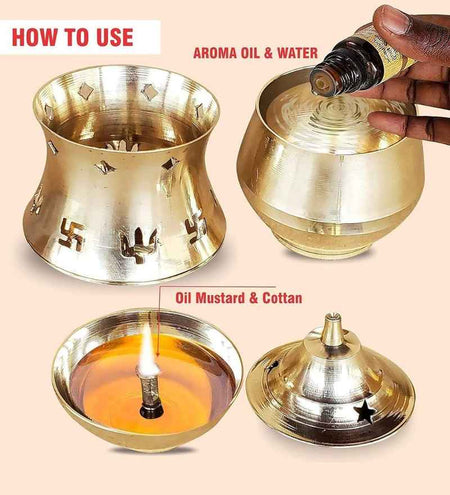 HOW TO USE

AROMA OIL & WATER

Oil Mustard & Cottan