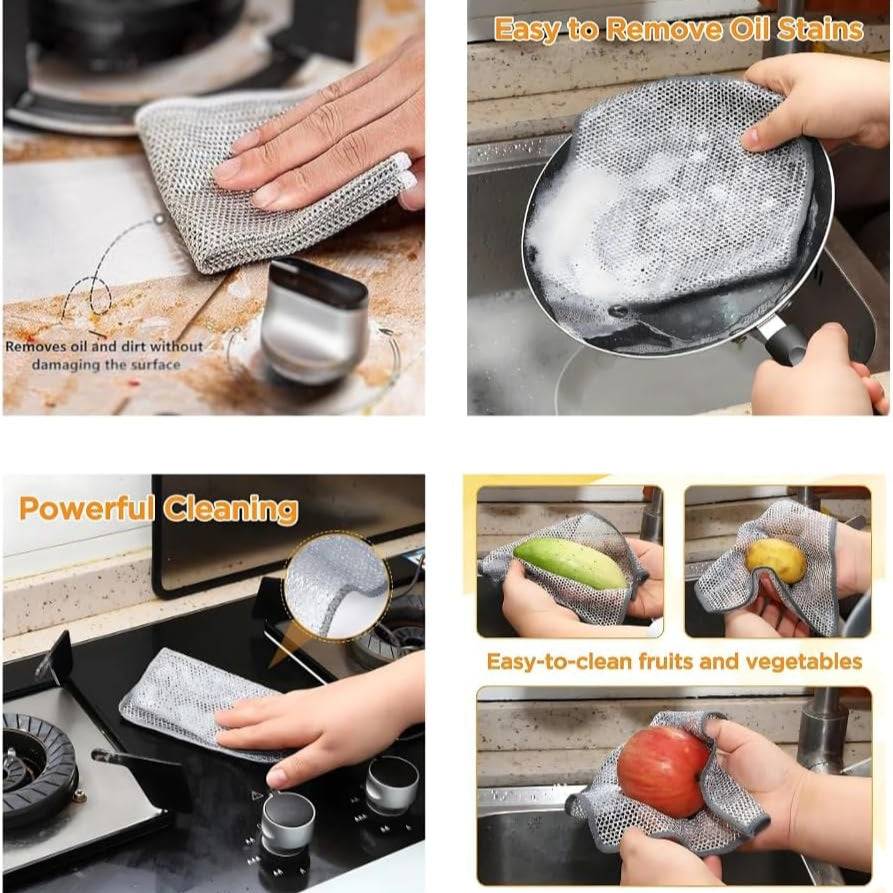 Removes oil and dirt without damaging the surface

Easy to Remove Oil Stains

Powerful Cleaning

Easy-to-clean fruits and vegetables