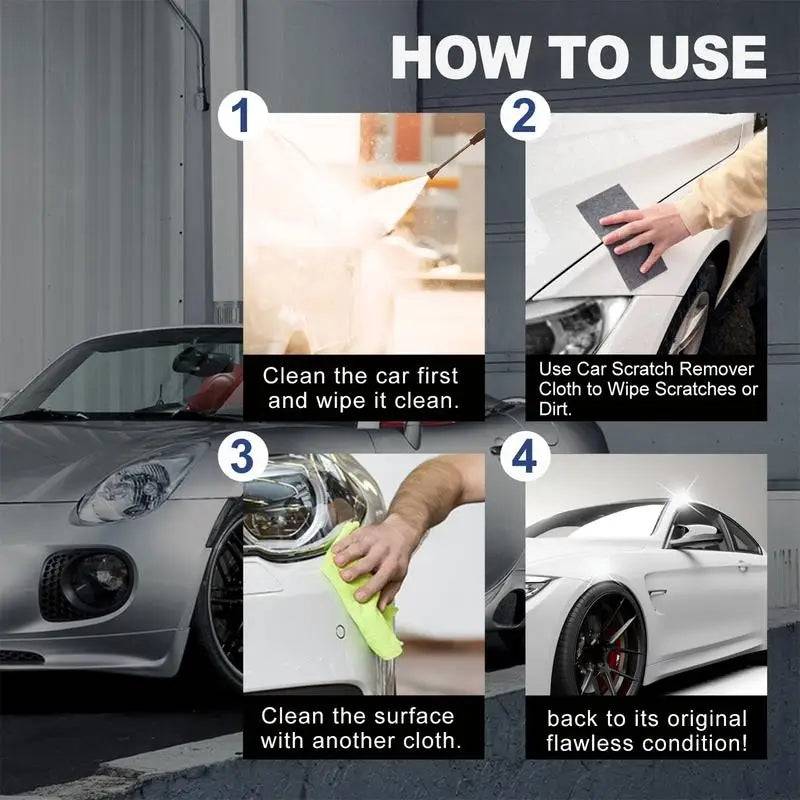 HOW TO USE

1

Clean the car first and wipe it clean.

2

Use Car Scratch Remover Cloth to Wipe Scratches or Dirt.

3

Clean the surface with another cloth.

4

back to its original flawless condition!