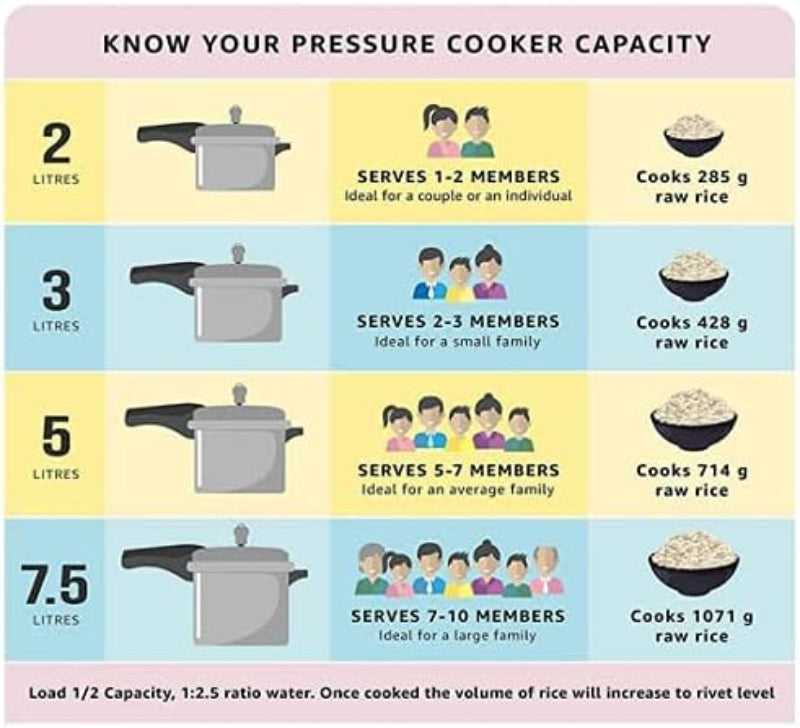 KNOW YOUR PRESSURE COOKER CAPACITY

2
LITRES

SERVES 1-2 MEMBERS
Ideal for a couple or an individual

Cooks 285 g raw rice

3
LITRES

SERVES 2-3 MEMBERS
Ideal for a small family

Cooks 428 g raw rice

5
LITRES

SERVES 5-7 MEMBERS
Ideal for an average family

Cooks 714 g raw rice

7.5
LITRES

SERVES 7-10 MEMBERS
Ideal for a large family

Cooks 1071 g raw rice

Load 1/2 Capacity, 1:2.5 ratio water. Once cooked the volume of rice will increase to rivet level