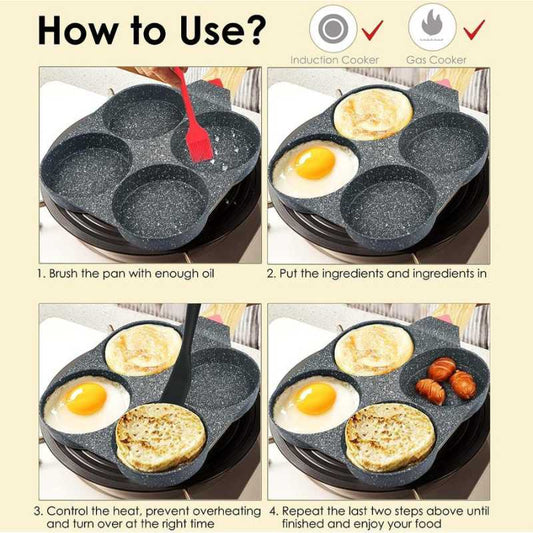 How to Use?

Induction Cooker

Gas Cooker

1. Brush the pan with enough oil

2. Put the ingredients and ingredients in

3. Control the heat, prevent overheating and turn over at the right time

4. Repeat the last two steps above until finished and enjoy your food