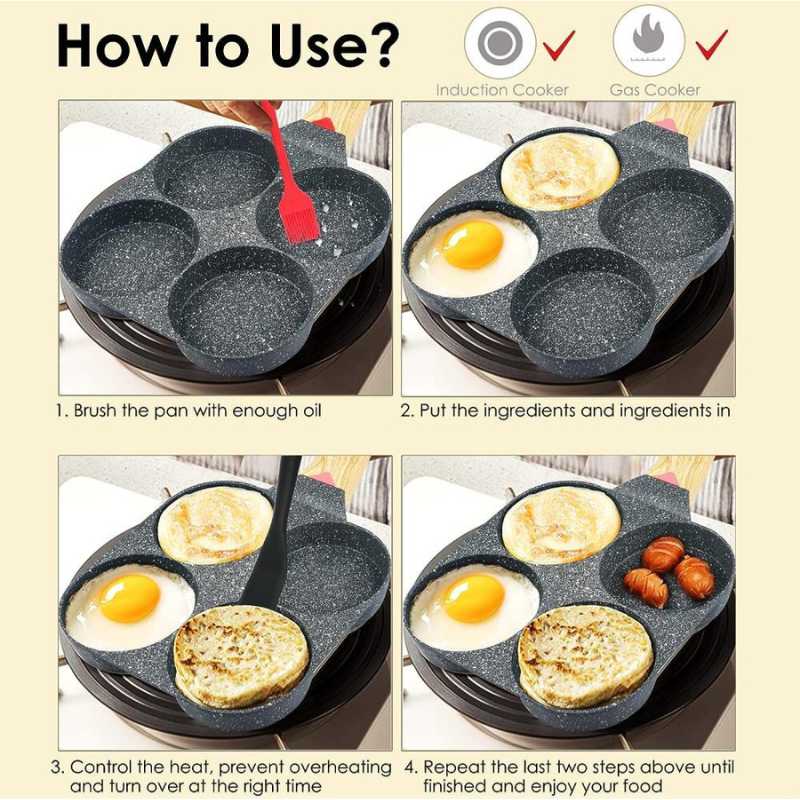 How to Use?

Induction Cooker

Gas Cooker

1. Brush the pan with enough oil

2. Put the ingredients and ingredients in

3. Control the heat, prevent overheating and turn over at the right time

4. Repeat the last two steps above until finished and enjoy your food