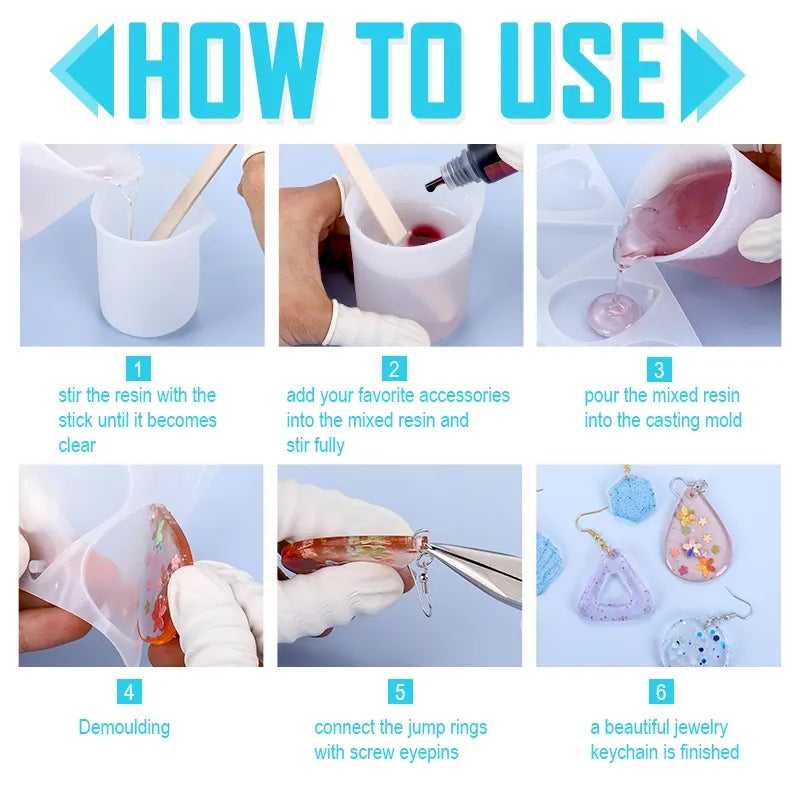 HOW TO USE

1
stir the resin with the stick until it becomes clear

2
add your favorite accessories into the mixed resin and stir fully

3
pour the mixed resin into the casting mold

4
Demoulding

5
connect the jump rings with screw eyepins

6
a beautiful jewelry keychain is finished