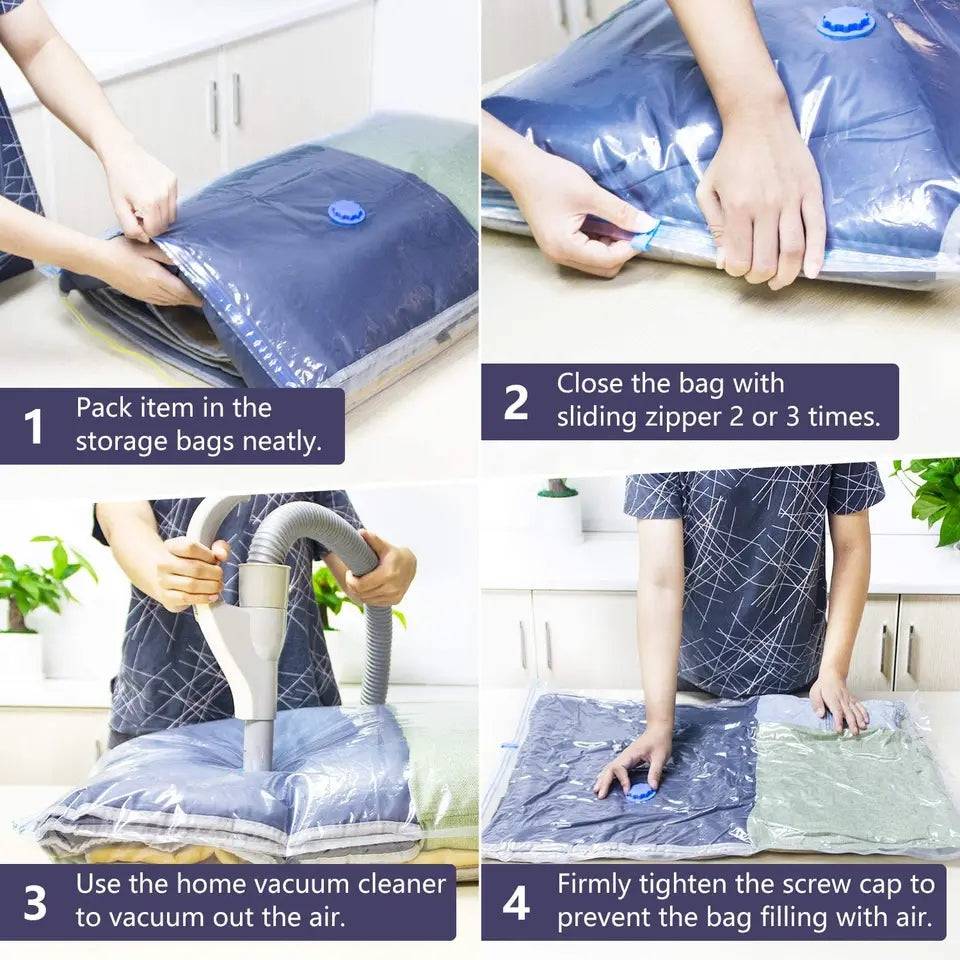 1 Pack item in the storage bags neatly.

2 Close the bag with sliding zipper 2 or 3 times.

3 Use the home vacuum cleaner to vacuum out the air.

4 Firmly tighten the screw cap to prevent the bag filling with air.