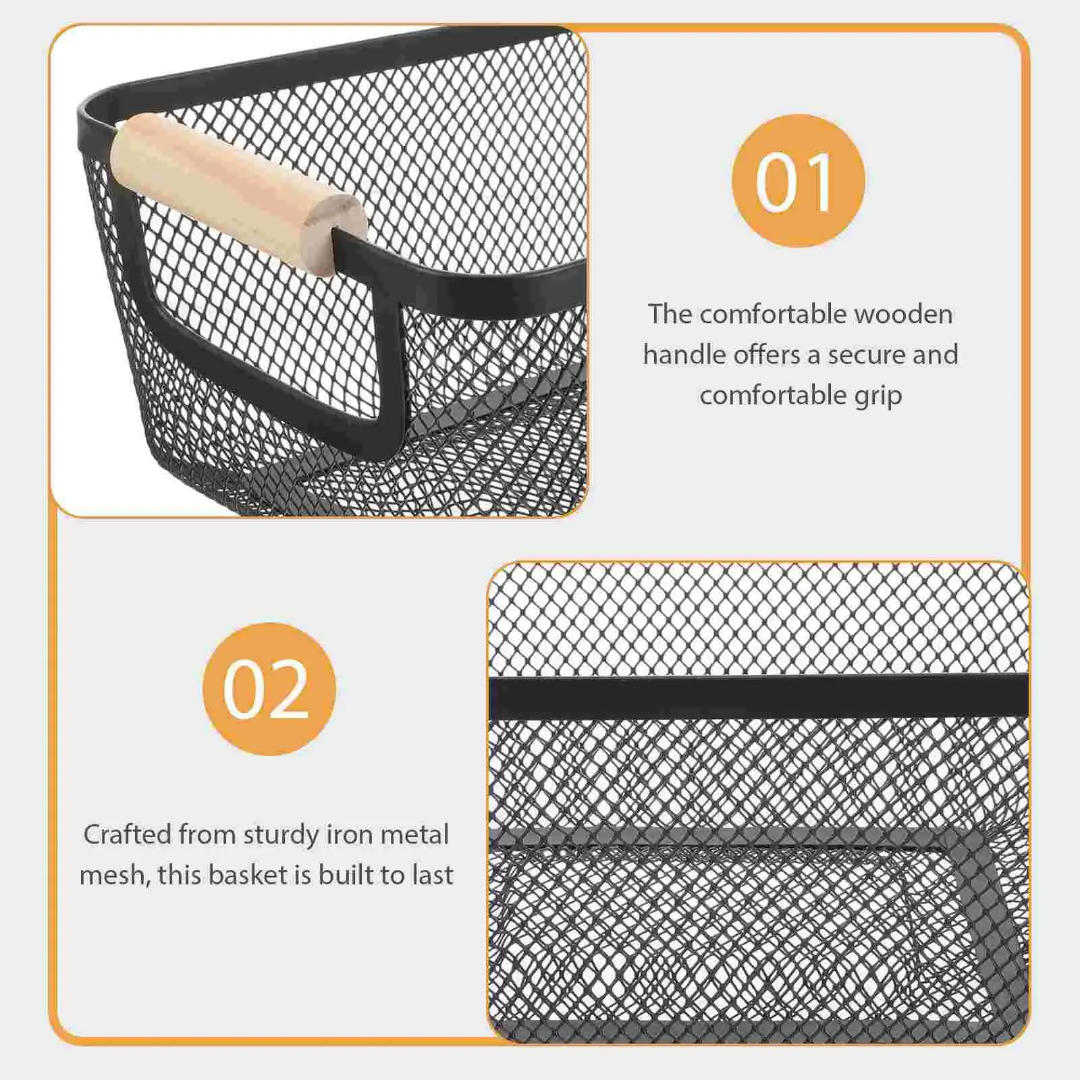 01

The comfortable wooden handle offers a secure and comfortable grip

02

Crafted from sturdy iron metal mesh, this basket is built to last