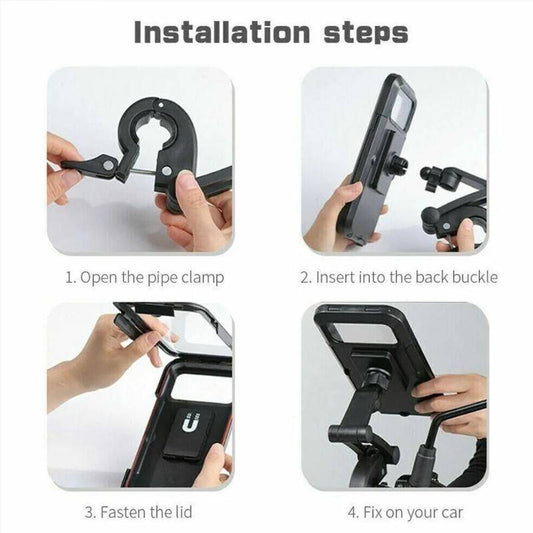 Installation steps

1. Open the pipe clamp

2. Insert into the back buckle

3. Fasten the lid

4. Fix on your car