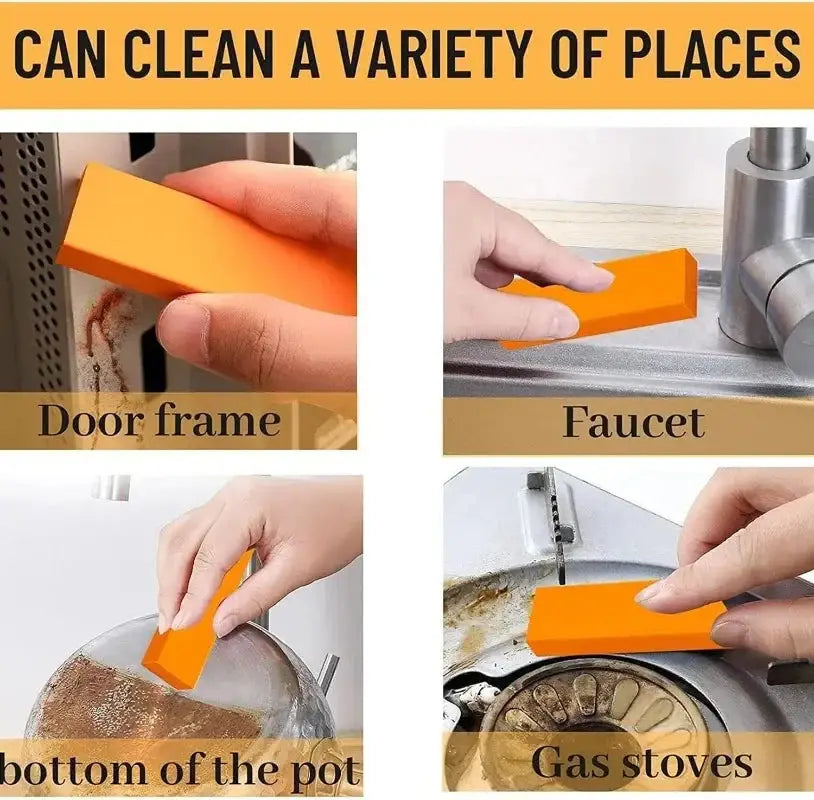 CAN CLEAN A VARIETY OF PLACES

Door frame

Faucet

bottom of the pot

Gas stoves