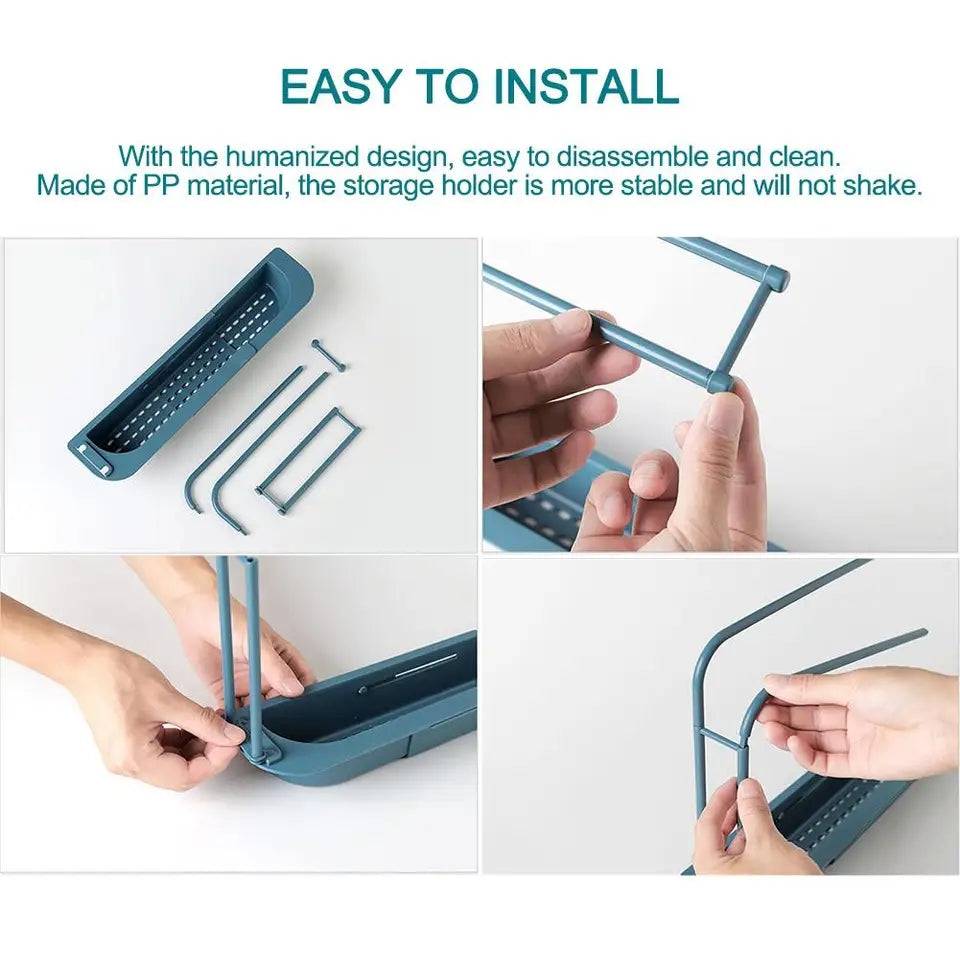 EASY TO INSTALL

With the humanized design, easy to disassemble and clean.
Made of PP material, the storage holder is more stable and will not shake.