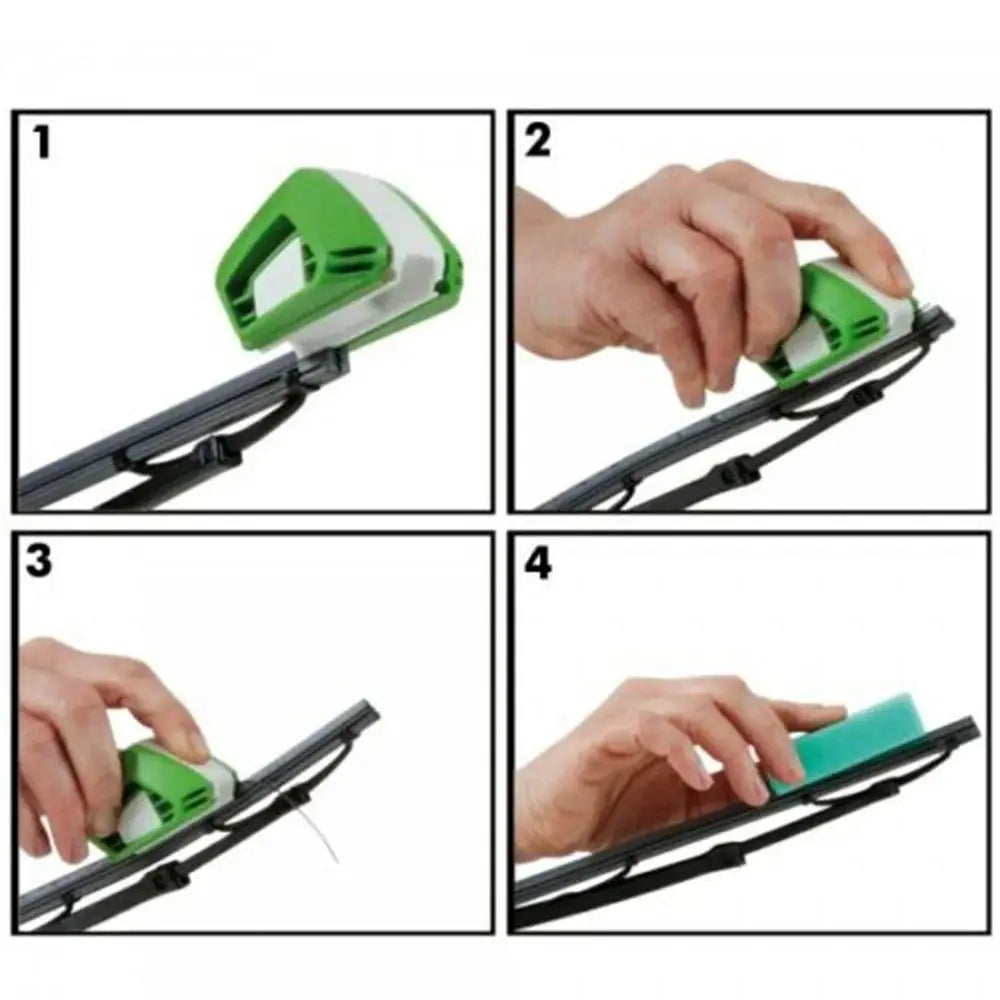 1

2

3

4