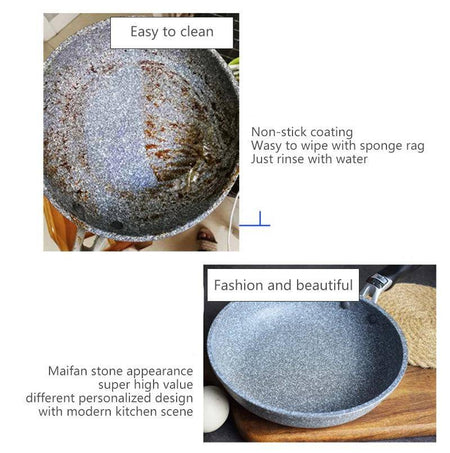 Easy to clean

Non-stick coating
Wasy to wipe with sponge rag
Just rinse with water

Fashion and beautiful

Maifan stone appearance
super high value
different personalized design
with modern kitchen scene